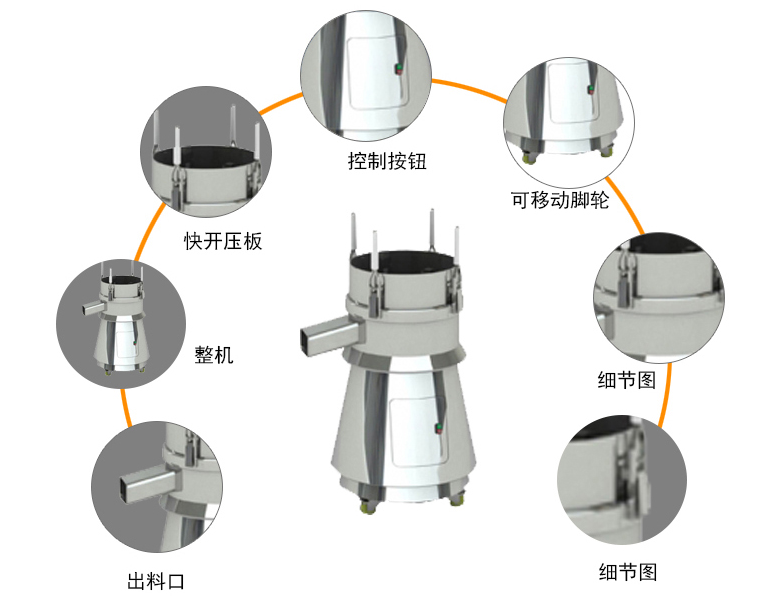 控制按钮

可移动脚轮

快开压板

整机

细节图

出料口

细节图